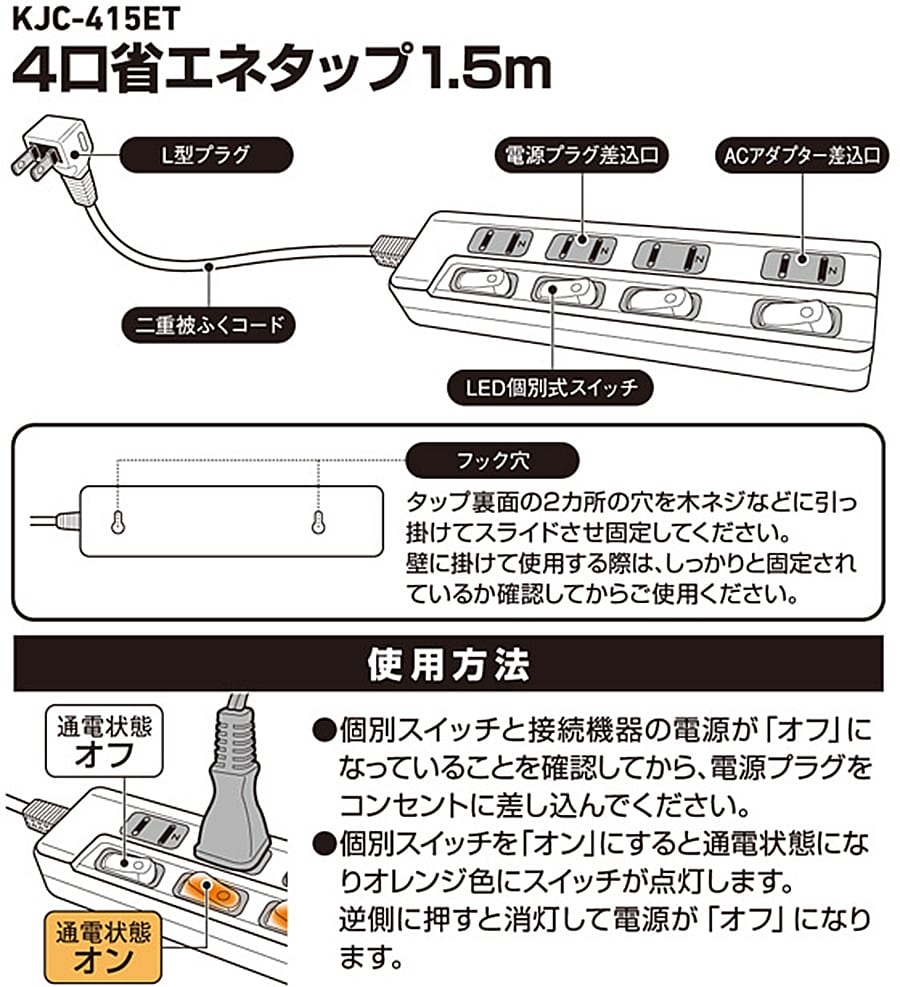 KJC-415ET
4口省エネタップ1.5m

L型プラグ

電源プラグ差込口

ACアダプター差込口

二重被ふくコード

LED個別式スイッチ

フック穴

タップ裏面の2カ所の穴を木ネジなどに引っ掛けてスライドさせ固定してください。
壁に掛けて使用する際は、しっかりと固定されているか確認してからご使用ください。

使用方法

通電状態
オフ

通電状態
オン

●個別スイッチと接続機器の電源が「オフ」になっていることを確認してから、電源プラグをコンセントに差し込んでください。
●個別スイッチを「オン」にすると通電状態になりオレンジ色にスイッチが点灯します。
逆側に押すと消灯して電源が「オフ」になります。