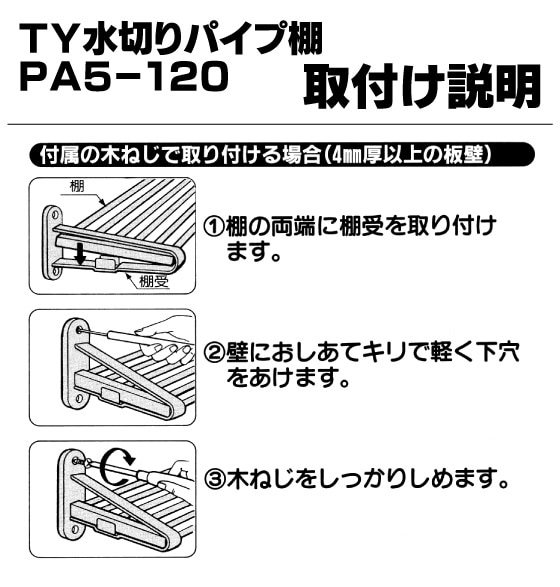 TY水切りパイプ棚
PA5-120

取付け説明

付属の木ねじで取り付ける場合（4㎜厚以上の板壁）

棚

棚受

①棚の両端に棚受を取り付けます。

②壁におしあてキリで軽く下穴をあけます。

③木ねじをしっかりしめます。