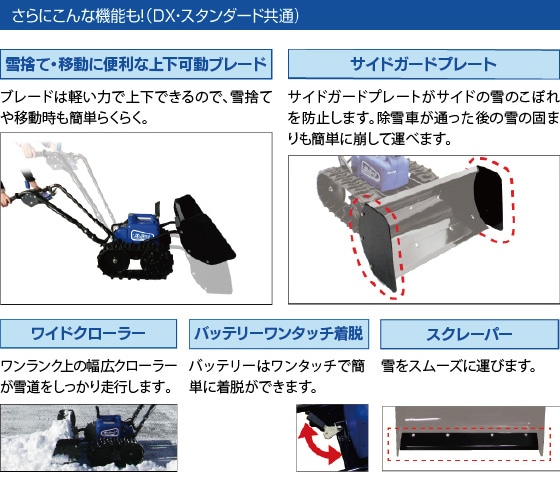 さらにこんな機能も!(DX・スタンダード共通)

雪捨て・移動に便利な上下可動ブレード

ブレードは軽い力で上下できるので、雪捨てや移動時も簡単らくらく。

サイドガードプレート

サイドガードプレートがサイドの雪のこぼれを防止します。除雪車が通った後の雪の固まりも簡単に崩して運べます。

ワイドクローラー

ワンランク上の幅広クローラーが雪道をしっかり走行します。

バッテリーワンタッチ着脱

バッテリーはワンタッチで簡単に着脱ができます。

スクレーパー

雪をスムーズに運びます。