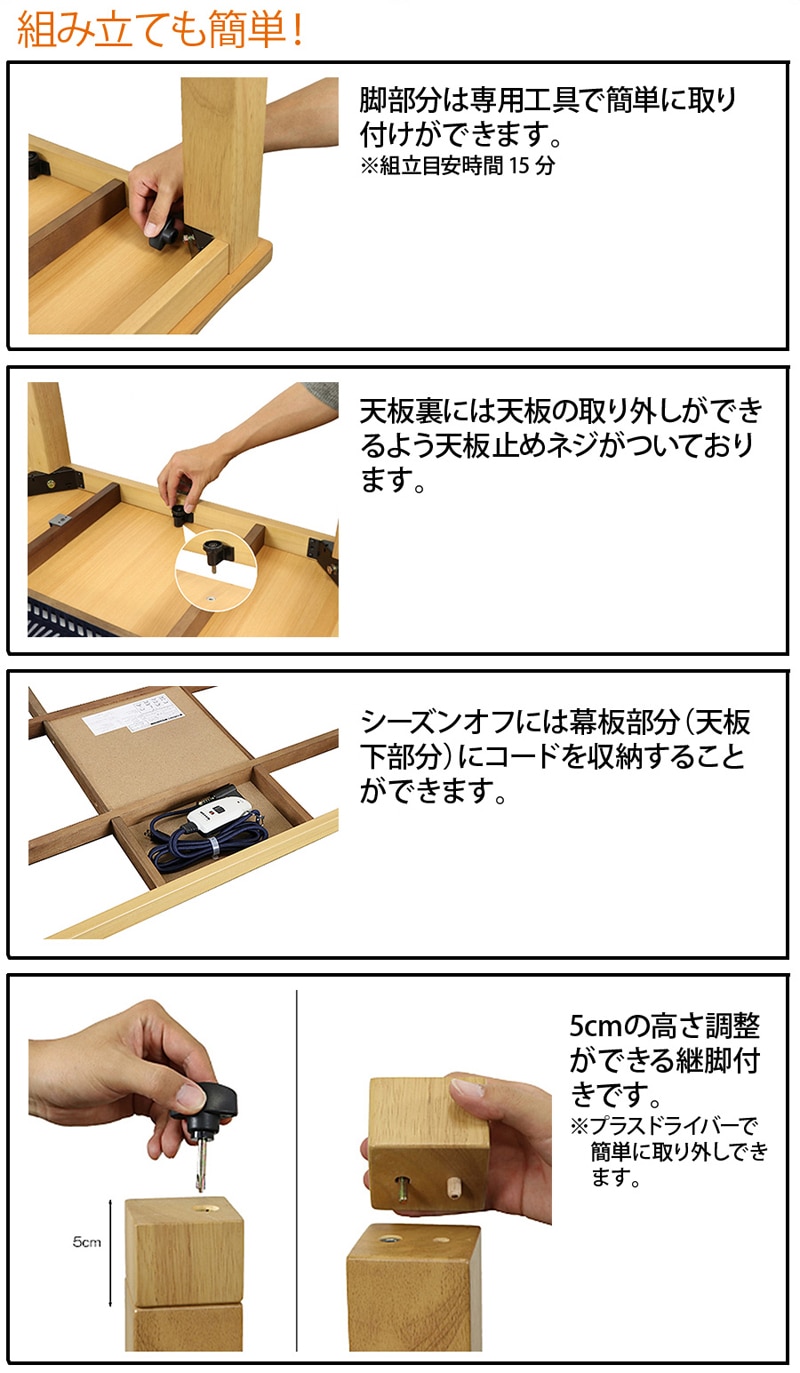 組み立ても簡単！

脚部分は専用工具で簡単に取り付けができます。
※組立目安時間 15 分

天板裏には天板の取り外しができるよう天板止めネジがついております。

シーズンオフには幕板部分（天板下部分）にコードを収納することができます。

5cm

5cmの高さ調整ができる継脚付きです。
※プラスドライバーで簡単に取り外しできます。