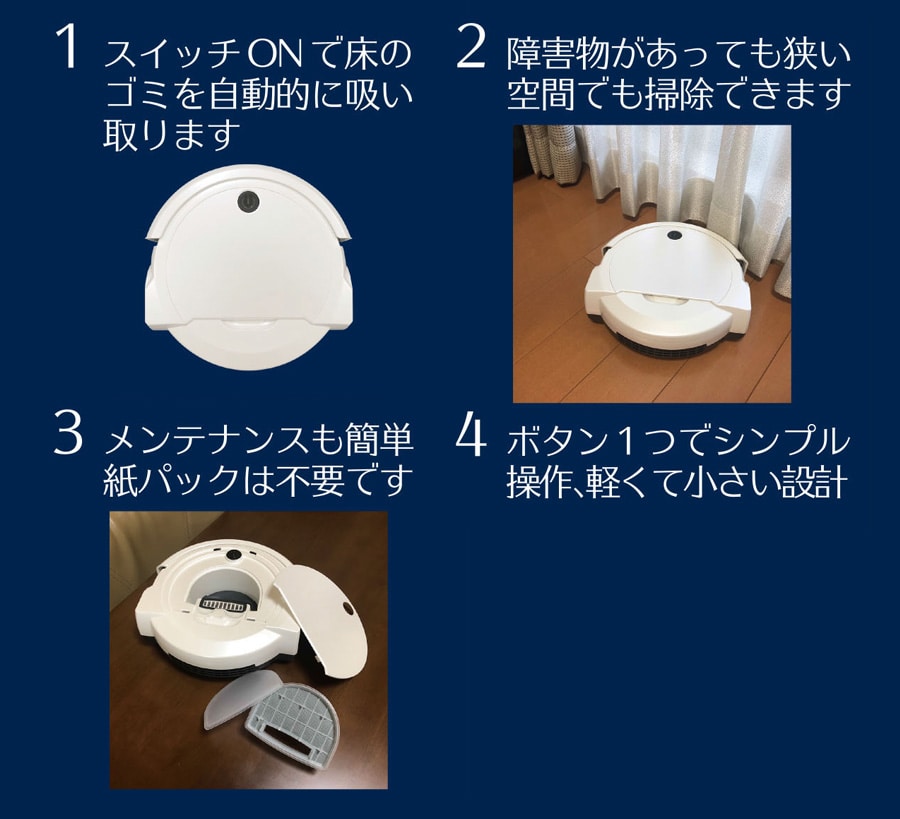 1 スイッチONで床のゴミを自動的に吸い取ります

2 障害物があっても狭い空間でも掃除できます

3 メンテナンスも簡単 紙パックは不要です

4 ボタン1つでシンプル操作､軽くて小さい設計