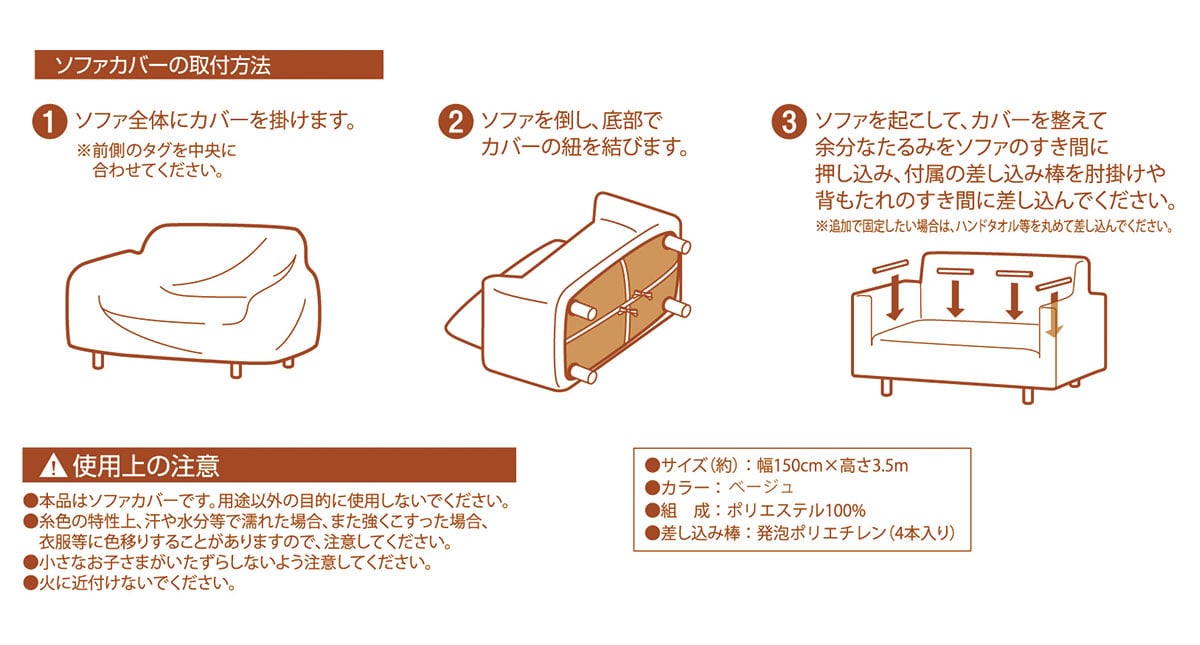 ソファカバーの取付方法

1 ソファ全体にカバーを掛けます。
※前側のタグを中央に合わせてください。

2 ソファを倒し、底部でカバーの紐を結びます。

3 ソファを起こして、カバーを整えて余分なたるみをソファのすき間に押し込み、付属の差し込み棒を肘掛けや背もたれのすき間に差し込んでください。
※追加で固定したい場合は、ハンドタオル等を丸めて差し込んでください。

⚠ 使用上の注意
●本品はソファカバーです。用途以外の目的に使用しないでください。
●糸色の特性上、汗や水分等で濡れた場合、また強くこすった場合、衣服等に色移りすることがありますので、注意してください。
●小さなお子さまがいたずらしないよう注意してください。
●火に近付けないでください。

●サイズ（約）：幅150cm×高さ3.5m
●カラー：ベージュ
●組　成：ポリエステル100%
●差し込み棒：発泡ポリエチレン（4本入り）