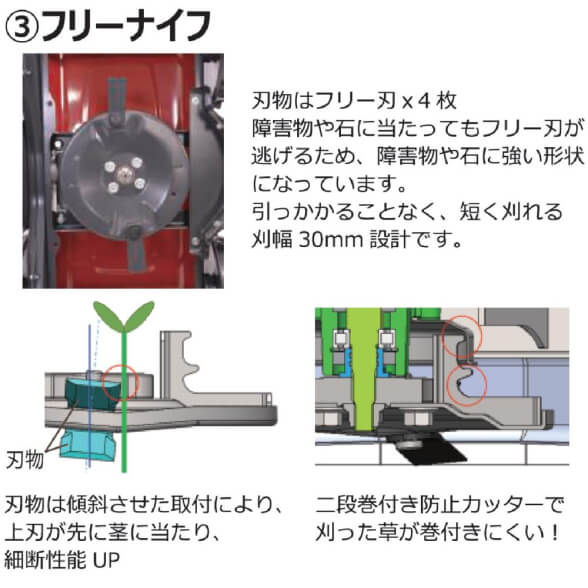 ③フリーナイフ

刃物はフリー刃 x 4 枚
障害物や石に当たってもフリー刃が逃げるため、障害物や石に強い形状になっています。
引っかかることなく、短く刈れる刈幅 30mm 設計です。

刃物

刃物は傾斜させた取付により、上刃が先に茎に当たり、細断性能 UP

二段巻付き防止カッターで刈った草が巻付きにくい！