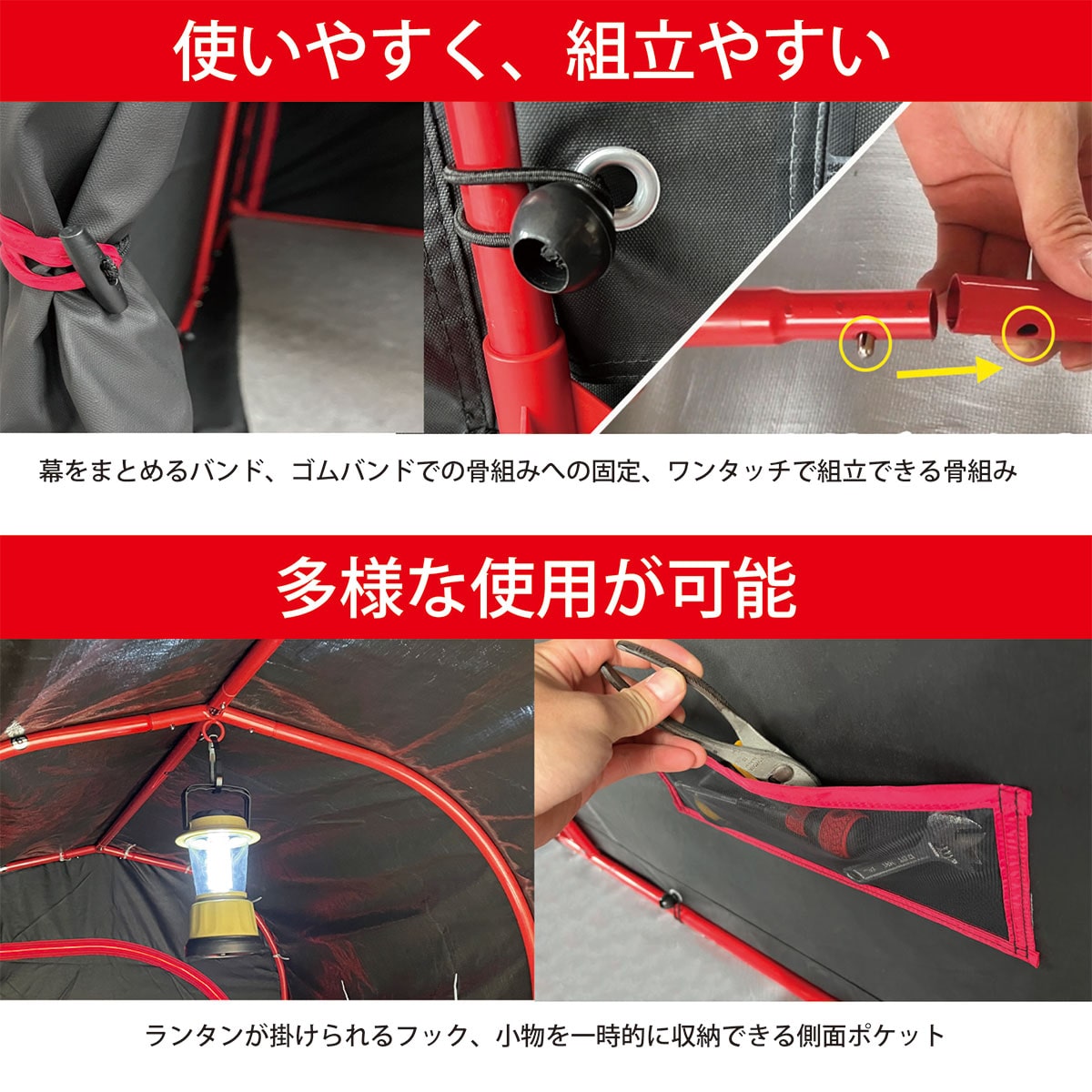 使いやすく、組立やすい

幕をまとめるバンド、ゴムバンドでの骨組みへの固定、ワンタッチで組立できる骨組み

多様な使用が可能

ランタンが掛けられるフック、小物を一時的に収納できる側面ポケット