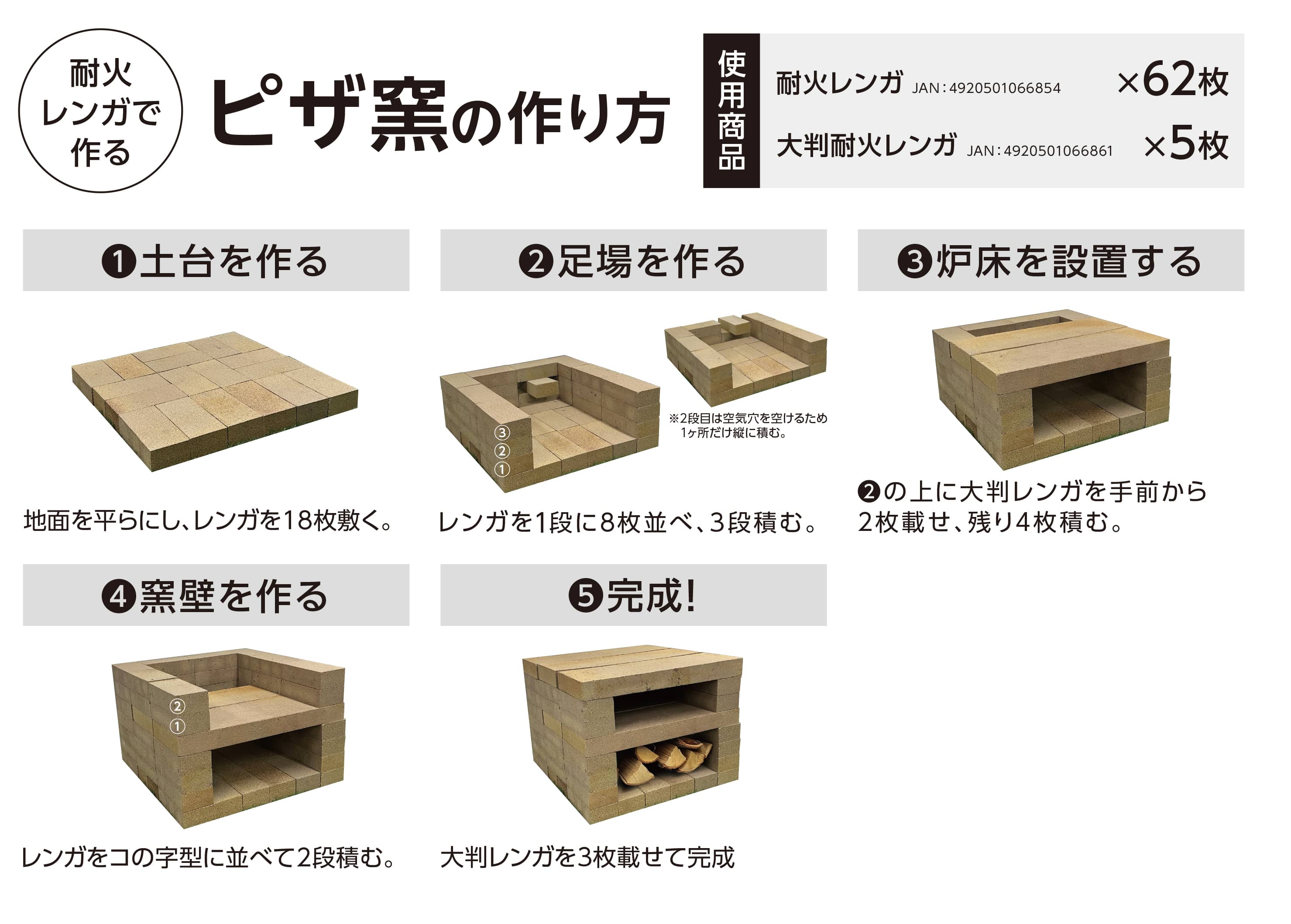 耐火レンガで作る

ピザ窯の作り方

使用商品

耐火レンガ JAN：4920501066854 ×62枚

大判耐火レンガ JAN：4920501066861 ×5枚

❶土台を作る

地面を平らにし、レンガを18枚敷く。

❷足場を作る

③
②
①

※2段目は空気穴を空けるため1ヶ所だけ縦に積む。

レンガを1段に8枚並べ、3段積む。

❸炉床を設置する

❷の上に大判レンガを手前から2枚載せ、残り4枚積む。

❹窯壁を作る

②
①

レンガをコの字型に並べて2段積む。

❺完成!

大判レンガを3枚載せて完成