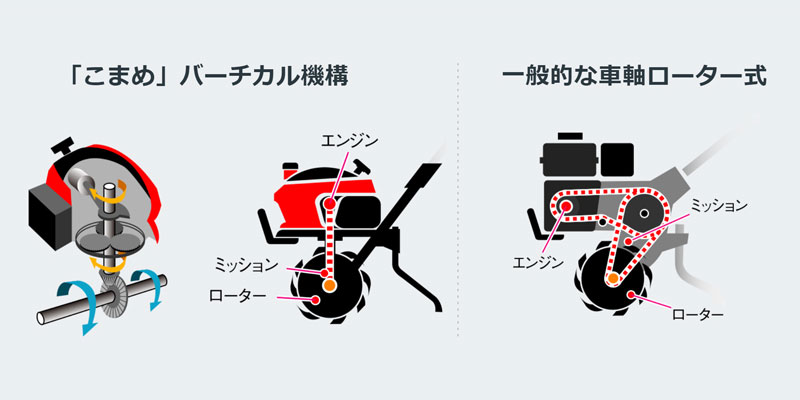 「こまめ」バーチカル機構

エンジン

ミッション

ローター

一般的な車軸ローター式

ミッション

エンジン

ローター