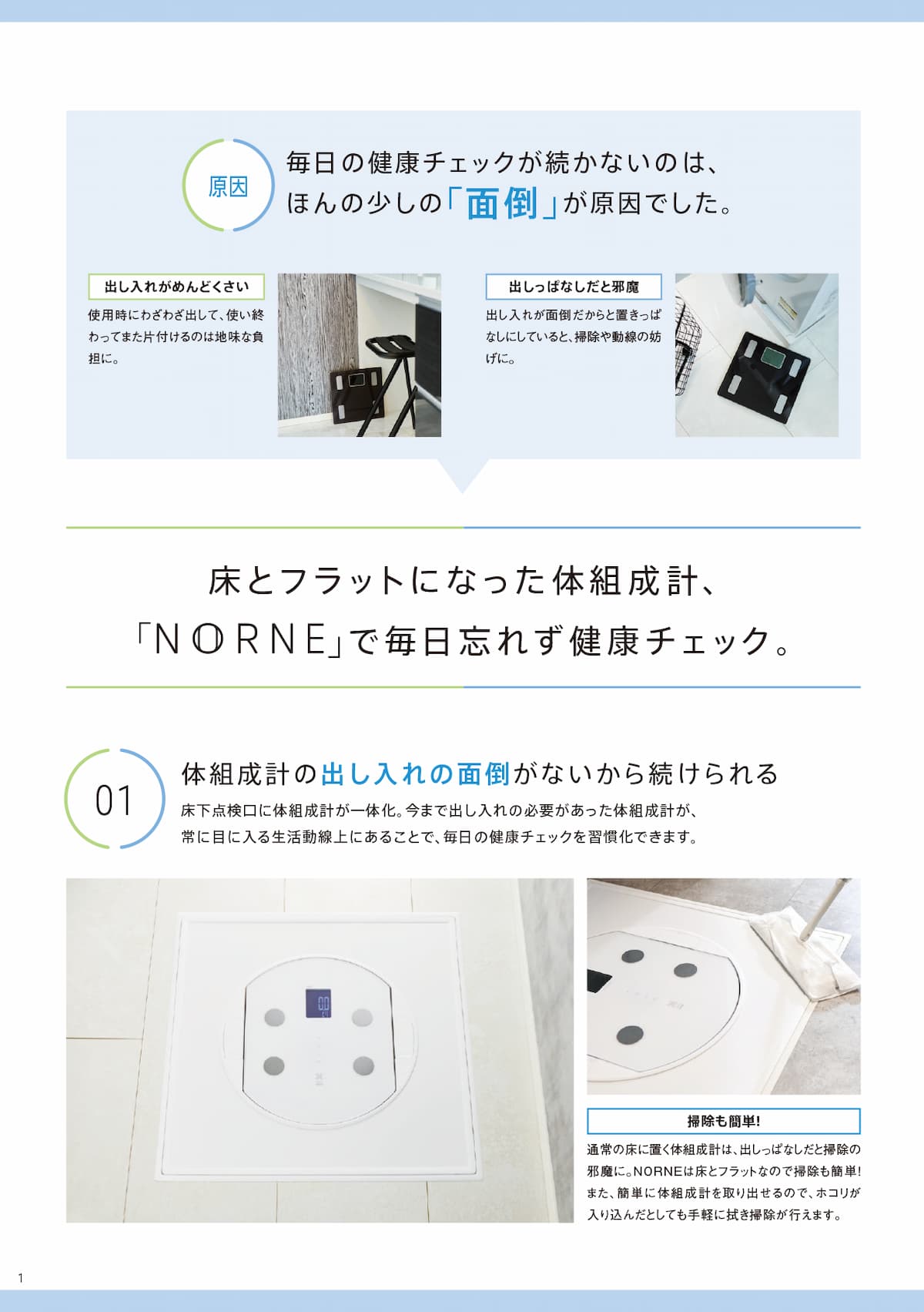 原因

毎日の健康チェックが続かないのは、ほんの少しの「面倒」が原因でした。

出し入れがめんどくさい

使用時にわざわざ出して、使い終わってまた片付けるのは地味な負担に。

出しっぱなしだと邪魔

出し入れが面倒だからと置きっぱなしにしていると、掃除や動線の妨げに。

床とフラットになった体組成計、「NORNE」で毎日忘れず健康チェック。

01

体組成計の出し入れの面倒がないから続けられる

床下点検口に体組成計が一体化。今まで出し入れの必要があった体組成計が、常に目に入る生活動線上にあることで、毎日の健康チェックを習慣化できます。

掃除も簡単!

通常の床に置く体組成計は、出しっぱなしだと掃除の邪魔に。NORNEは床とフラットなので掃除も簡単!また、簡単に体組成計を取り出せるので、ホコリが入り込んだとしても手軽に拭き掃除が行えます。

1