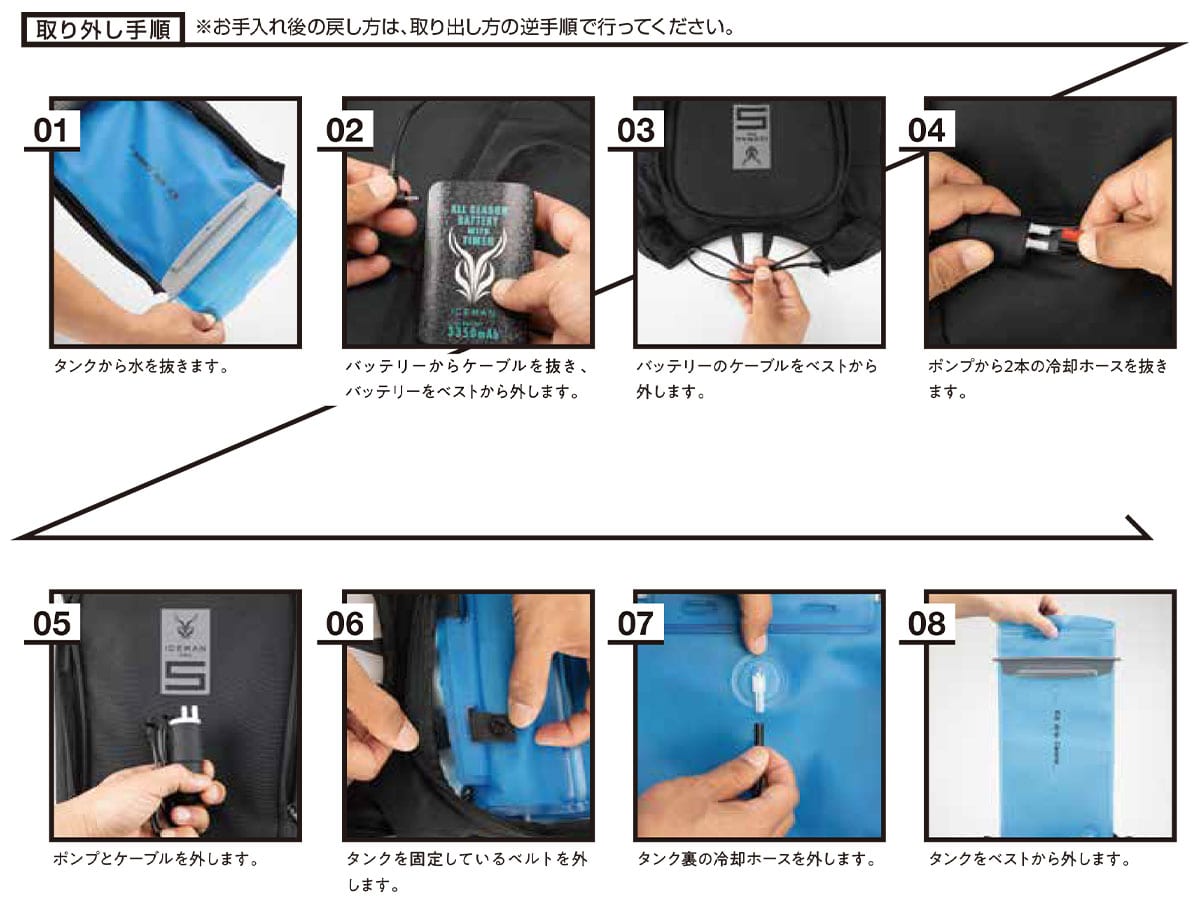 取り外し手順 ※お手入れ後の戻し方は、取り出し方の逆手順で行ってください。

01
タンクから水を抜きます。

02
ALL SEASON BATTERY WITH TIMER
ICEMAN
3350mAh
バッテリーからケーブルを抜き、バッテリーをベストから外します。

03
バッテリーのケーブルをベストから外します。

04
ポンプから2本の冷却ホースを抜きます。

05
ICEMAN
ポンプとケーブルを外します。

06
タンクを固定しているベルトを外します。

07
タンク裏の冷却ホースを外します。

08
タンクをベストから外します。