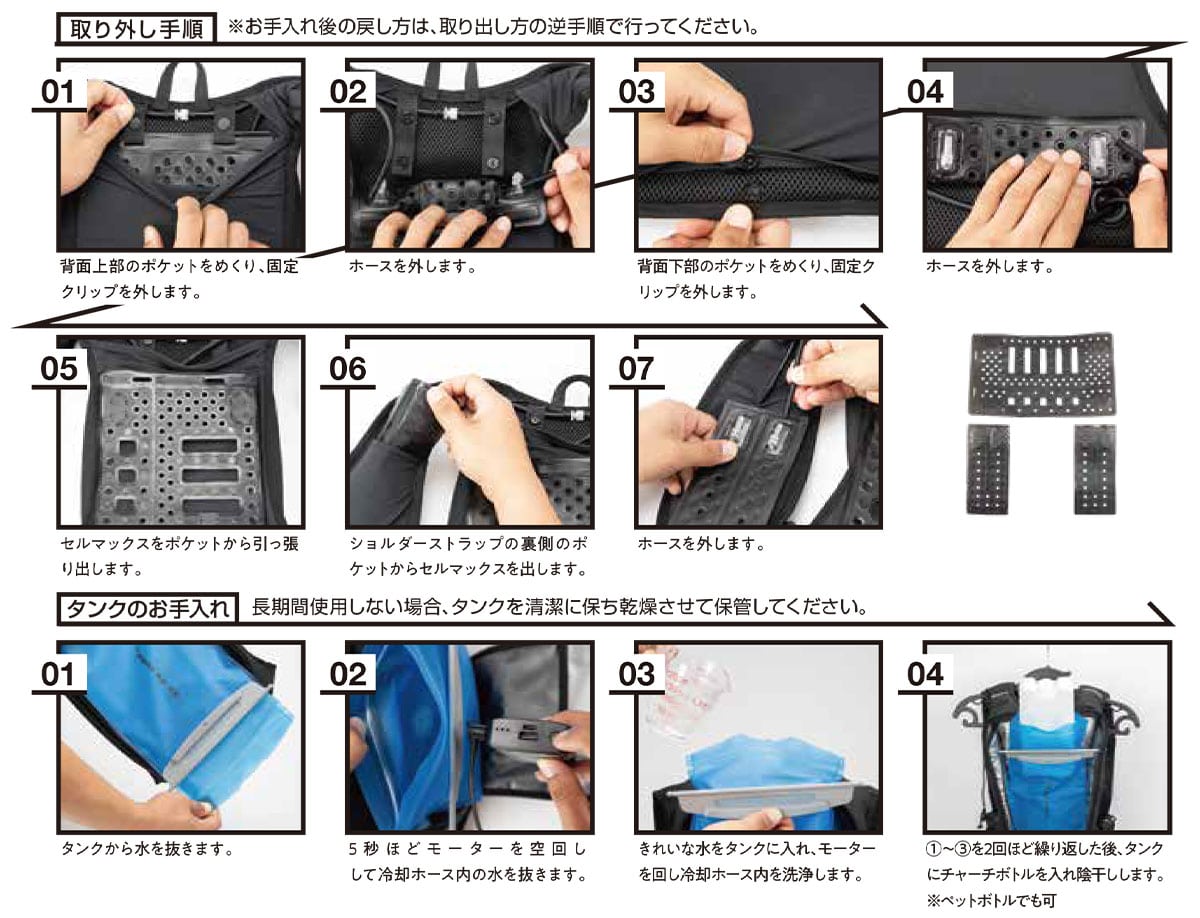 取り外し手順 ※お手入れ後の戻し方は、取り出し方の逆手順で行ってください。

01
背面上部のポケットをめくり、固定クリップを外します。

02
ホースを外します。

03
背面下部のポケットをめくり、固定クリップを外します。

04
ホースを外します。

05
セルマックスをポケットから引っ張り出します。

06
ショルダーストラップの裏側のポケットからセルマックスを出します。

07
ホースを外します。

タンクのお手入れ 長期間使用しない場合、タンクを清潔に保ち乾燥させて保管してください。

01
タンクから水を抜きます。

02
5秒ほどモーターを空回しして冷却ホース内の水を抜きます。

03
きれいな水をタンクに入れ、モーターを回し冷却ホース内を洗浄します。

04
①～③を2回ほど繰り返した後、タンクにチャーチボトルを入れ陰干しします。
※ペットボトルでも可