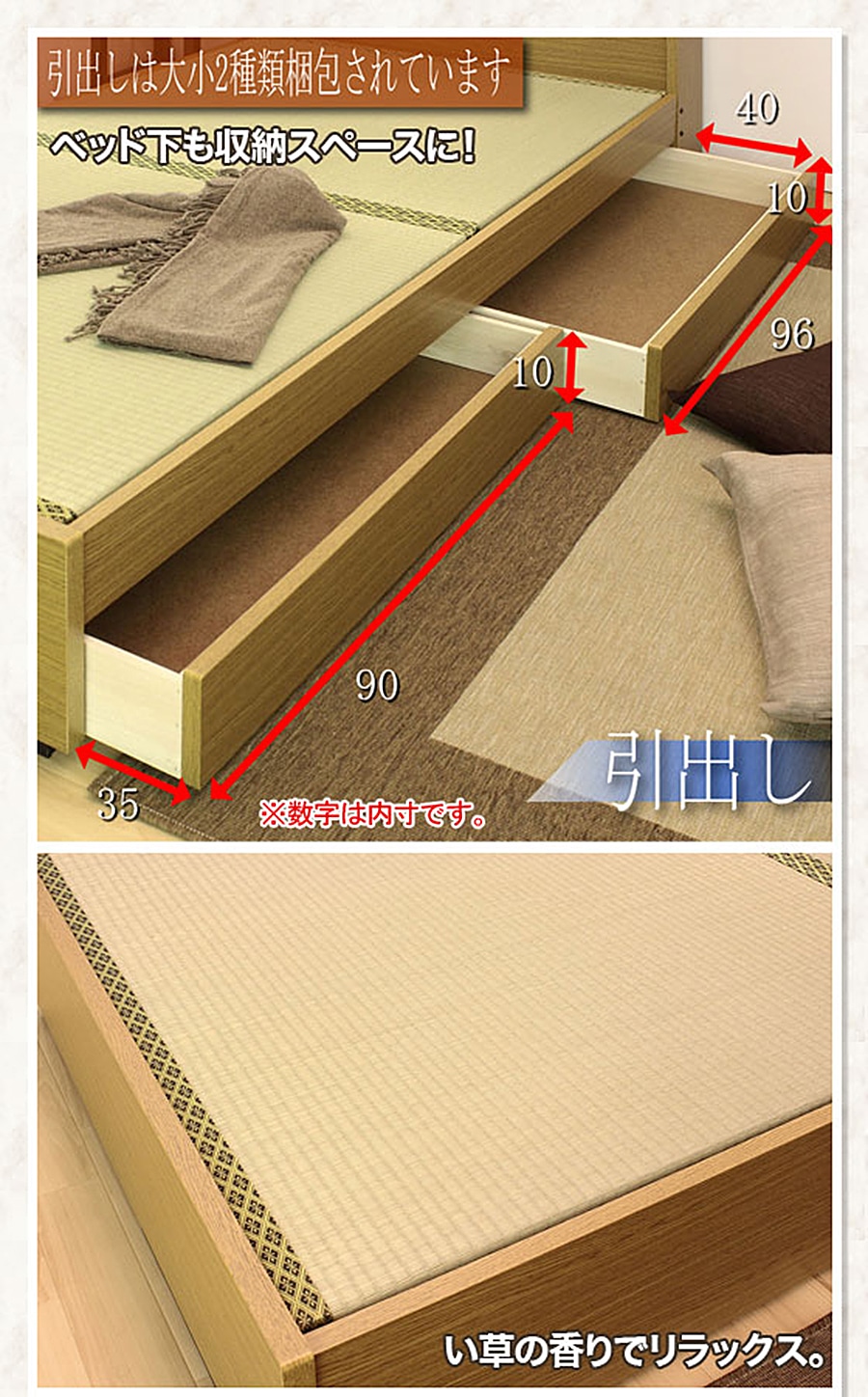 引出しは大小2種類梱包されています

ベッド下も収納スペースに!

40

10

96

10

90

35

※数字は内寸です。

引出し

い草の香りでリラックス。