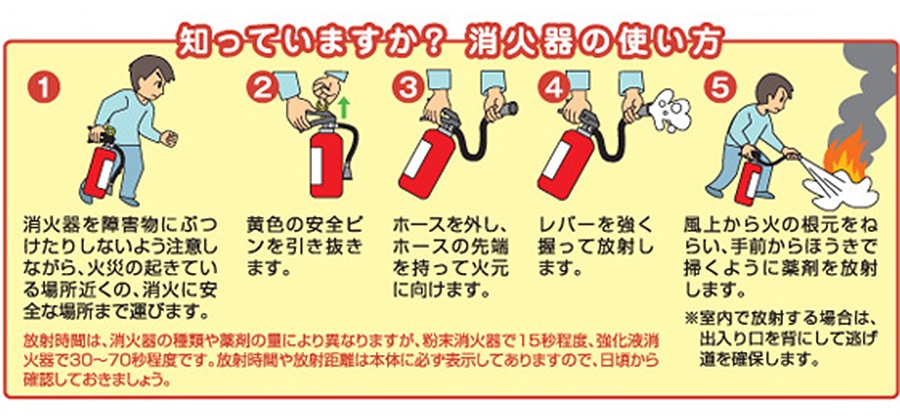 知っていますか？ 消火器の使い方

1

消火器を障害物にぶつけたりしないよう注意しながら、火災の起きている場所近くの、消火に安全な場所まで運びます。

2

黄色の安全ピンを引き抜きます。

3

ホースを外し、ホースの先端を持って火元に向けます。

4

レバーを強く握って放射します。

5

風上から火の根元をねらい、手前からほうきで掃くように薬剤を放射します。

※室内で放射する場合は、出入り口を背にして逃げ道を確保します。

放射時間は、消火器の種類や薬剤の量により異なりますが、粉末消火器で15秒程度、強化液消火器で30～70秒程度です。放射時間や放射距離は本体に必ず表示してありますので、日頃から確認しておきましょう。