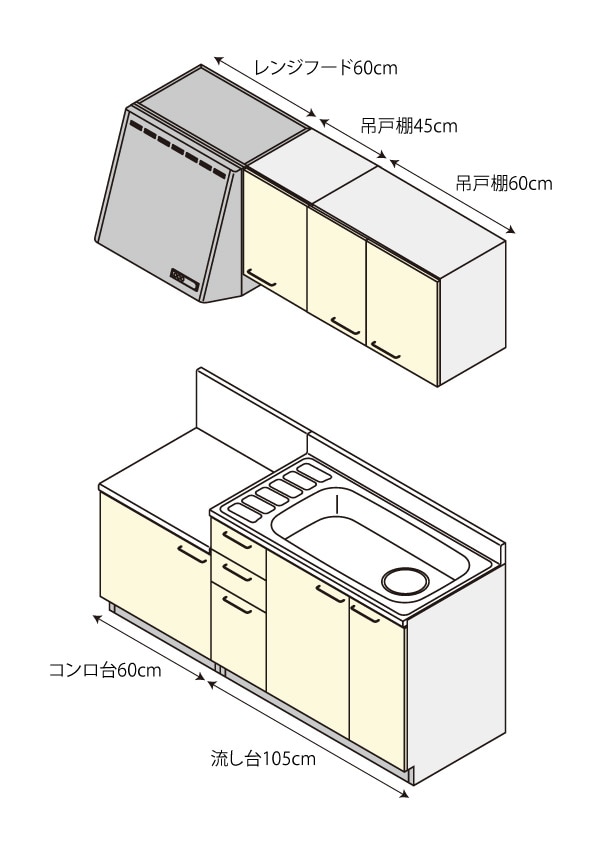 レンジフード60cm

吊戸棚45cm

吊戸棚60cm

コンロ台60cm

流し台105cm