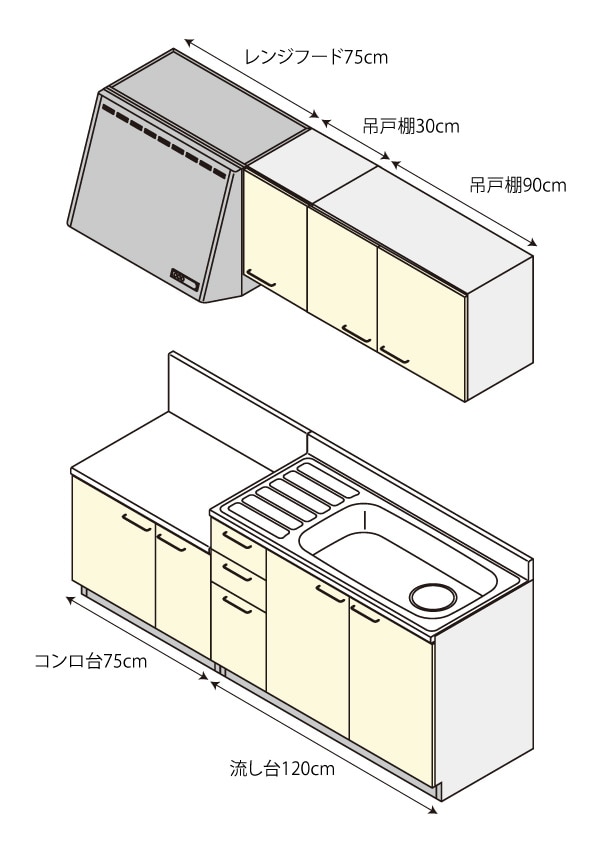 レンジフード75cm

吊戸棚30cm

吊戸棚90cm

コンロ台75cm

流し台120cm