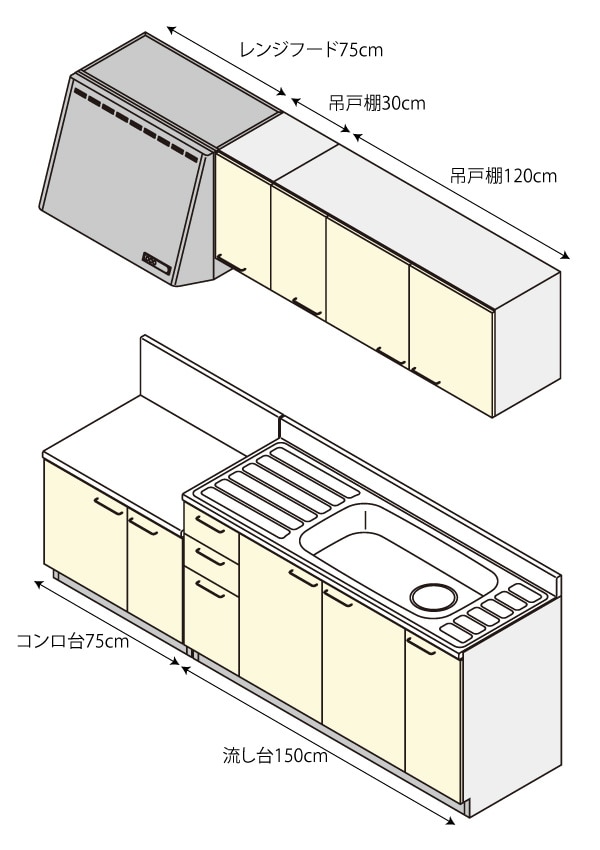 レンジフード75cm

吊戸棚30cm

吊戸棚120cm

コンロ台75cm

流し台150cm