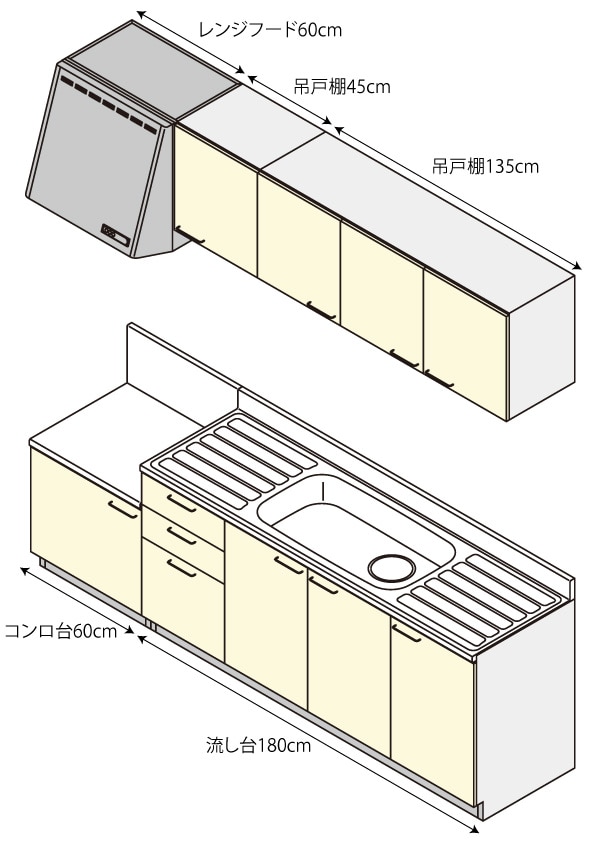 レンジフード60cm

吊戸棚45cm

吊戸棚135cm

コンロ台60cm

流し台180cm