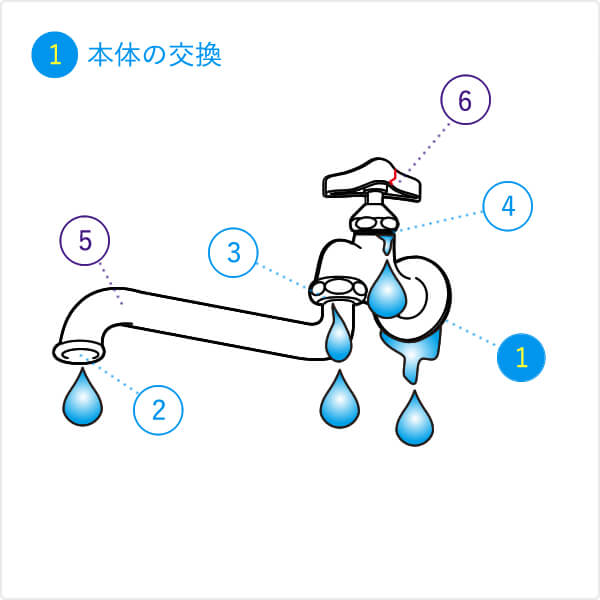 1 本体の交換

6

4

5

3

1

2