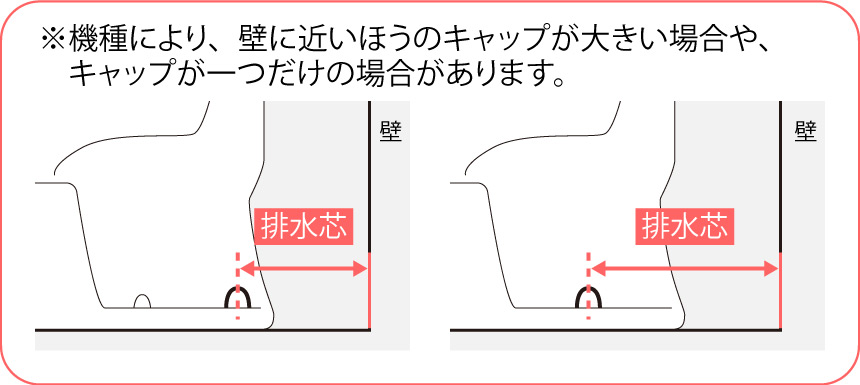 ※機種により、壁に近いほうのキャップが大きい場合や、キャップが一つだけの場合があります。

壁

排水芯

壁

排水芯