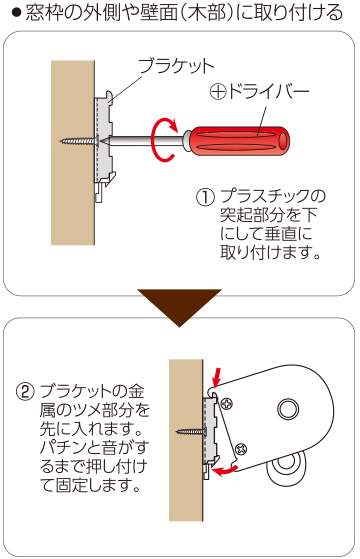 ●窓枠の外側や壁面（木部）に取り付ける

ブラケット

⊕ドライバー

① プラスチックの突起部分を下にして垂直に取り付けます。

② ブラケットの金属のツメ部分を先に入れます。パチンと音がするまで押し付けて固定します。