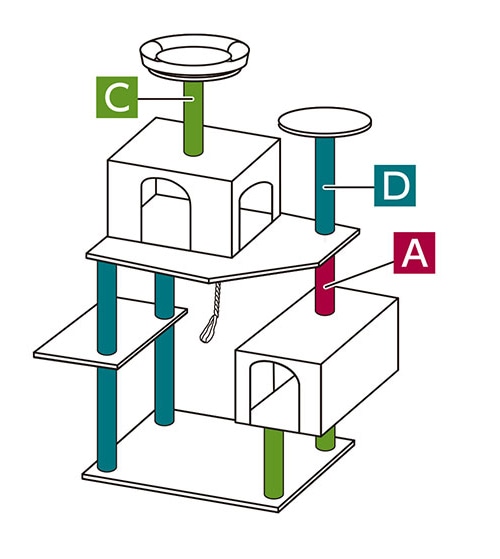 C
D
A