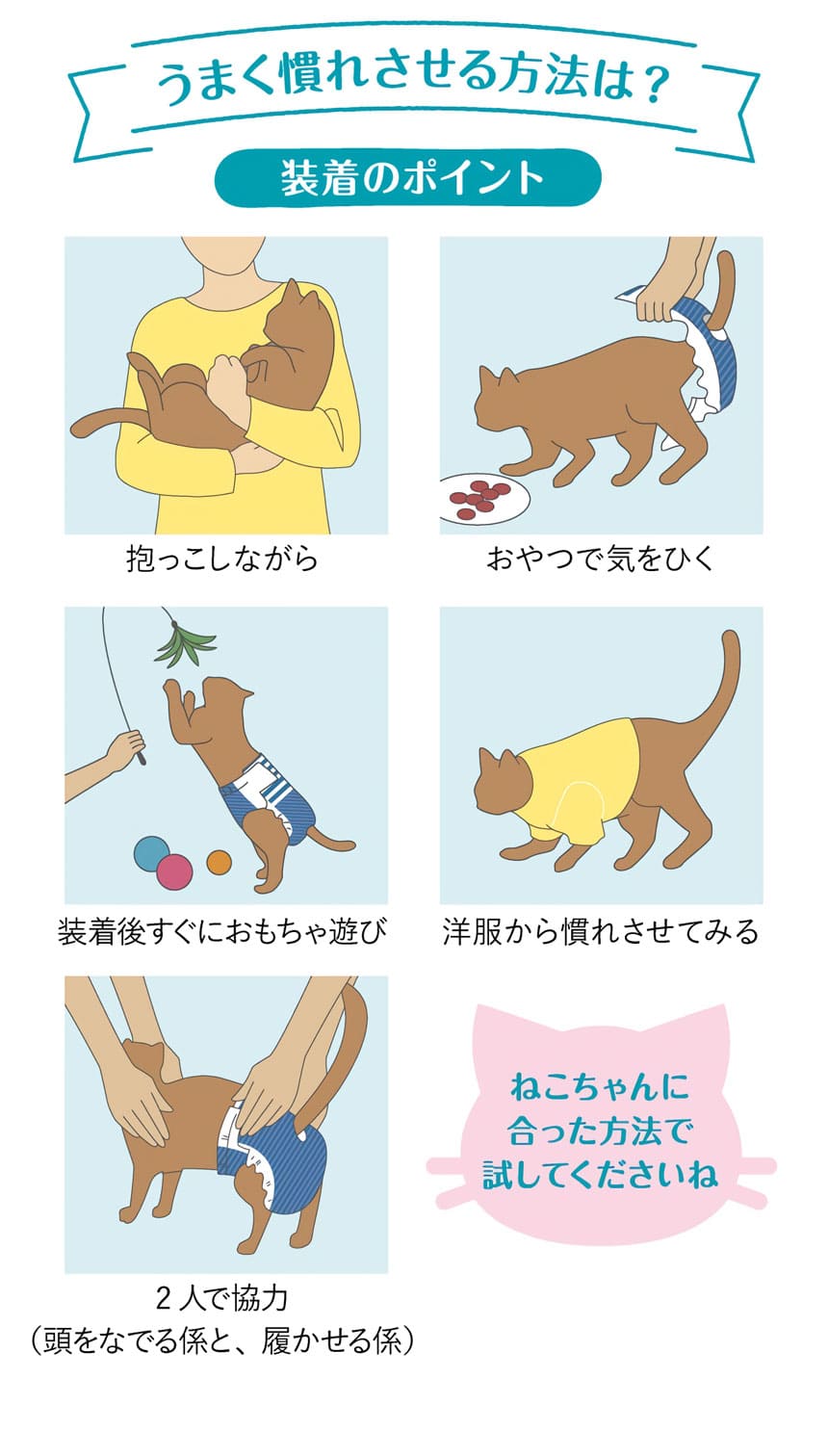 うまく慣れさせる方法は？

装着のポイント

抱っこしながら

おやつで気をひく

装着後すぐにおもちゃ遊び

洋服から慣れさせてみる

２人で協力
（頭をなでる係と、履かせる係）

ねこちゃんに
合った方法で
試してくださいね