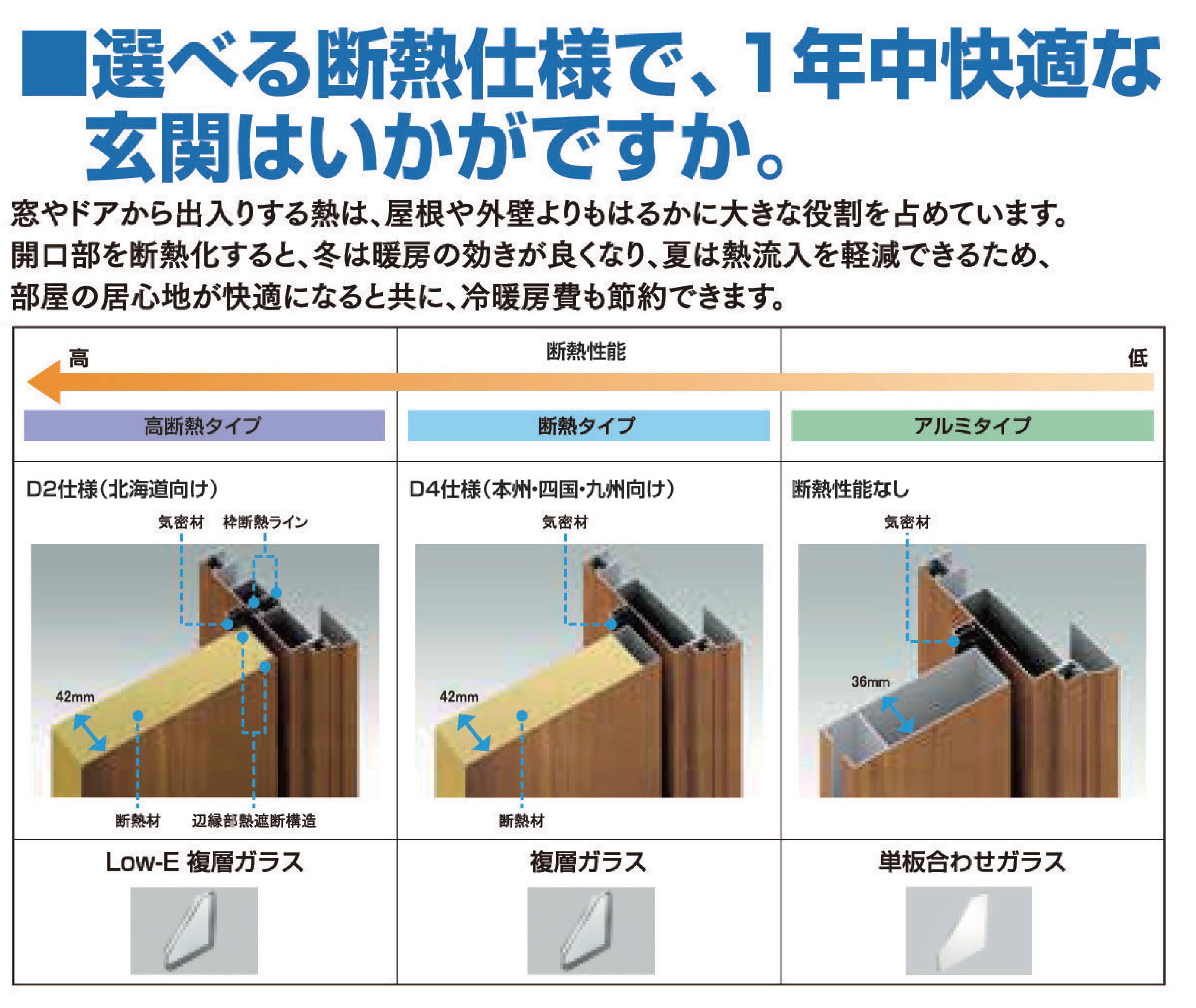 ■選べる断熱仕様で、1年中快適な玄関はいかがですか。

窓やドアから出入りする熱は、屋根や外壁よりもはるかに大きな役割を占めています。開口部を断熱化すると、冬は暖房の効きが良くなり、夏は熱流入を軽減できるため、部屋の居心地が快適になると共に、冷暖房費も節約できます。

高　断熱性能　低

| 高断熱タイプ | 断熱タイプ | アルミタイプ |
|---|---|---|
| D2仕様（北海道向け） 気密材 枠断熱ライン 42mm 断熱材 辺縁部熱遮断構造 | D4仕様（本州・四国・九州向け） 気密材 42mm 断熱材 | 断熱性能なし 気密材 36mm |
| Low-E 複層ガラス | 複層ガラス | 単板合わせガラス |