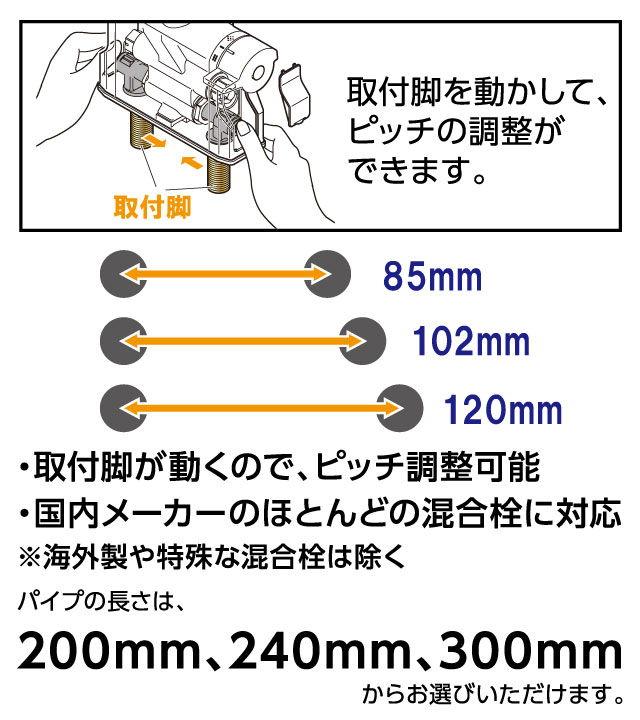 取付脚を動かして、ピッチの調整ができます。

取付脚

85mm

102mm

120mm

・取付脚が動くので、ピッチ調整可能
・国内メーカーのほとんどの混合栓に対応
※海外製や特殊な混合栓は除く

パイプの長さは、

200mm、240mm、300mm

からお選びいただけます。