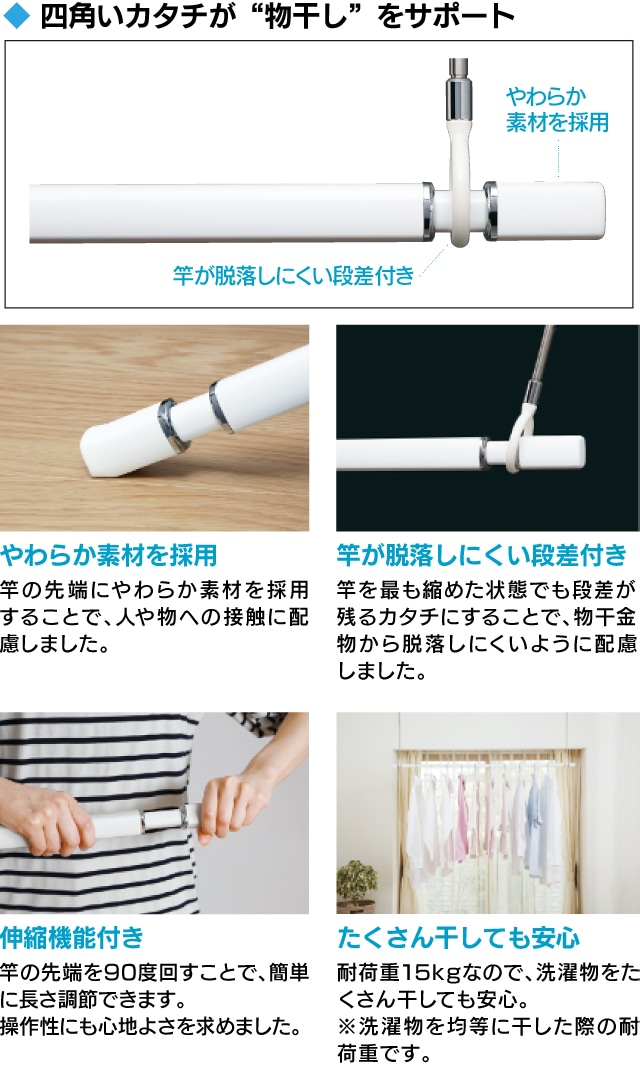 ◆ 四角いカタチが“物干し”をサポート

やわらか素材を採用

竿が脱落しにくい段差付き

やわらか素材を採用

竿の先端にやわらか素材を採用することで、人や物への接触に配慮しました。

竿が脱落しにくい段差付き

竿を最も縮めた状態でも段差が残るカタチにすることで、物干金物から脱落しにくいように配慮しました。

伸縮機能付き

竿の先端を90度回すことで、簡単に長さ調節できます。
操作性にも心地よさを求めました。

たくさん干しても安心

耐荷重15kgなので、洗濯物をたくさん干しても安心。
※洗濯物を均等に干した際の耐荷重です。