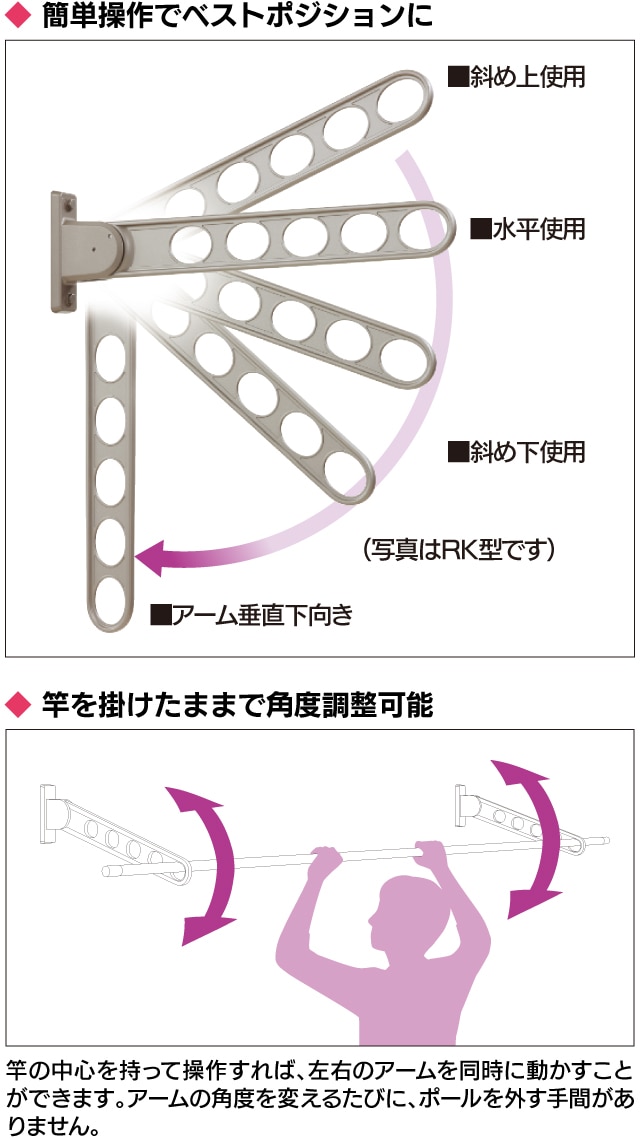 ◆ 簡単操作でベストポジションに

■斜め上使用

■水平使用

■斜め下使用

（写真はRK型です）

■アーム垂直下向き

◆ 竿を掛けたままで角度調整可能

竿の中心を持って操作すれば、左右のアームを同時に動かすことができます。アームの角度を変えるたびに、ポールを外す手間がありません。