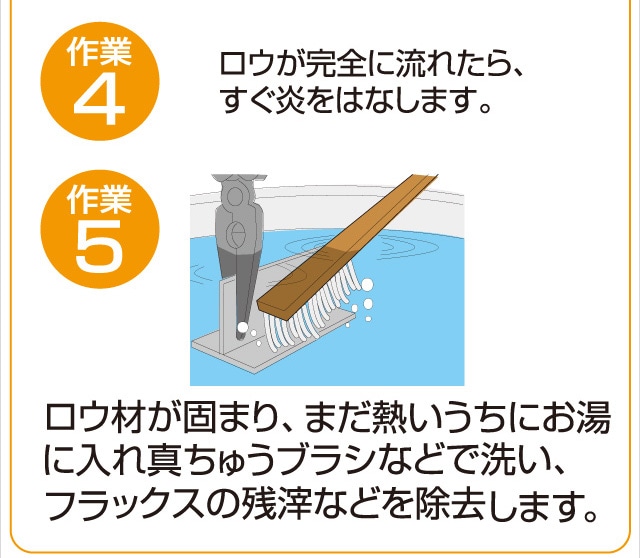 作業
4

ロウが完全に流れたら、すぐ炎をはなします。

作業
5

ロウ材が固まり、まだ熱いうちにお湯に入れ真ちゅうブラシなどで洗い、フラックスの残滓などを除去します。