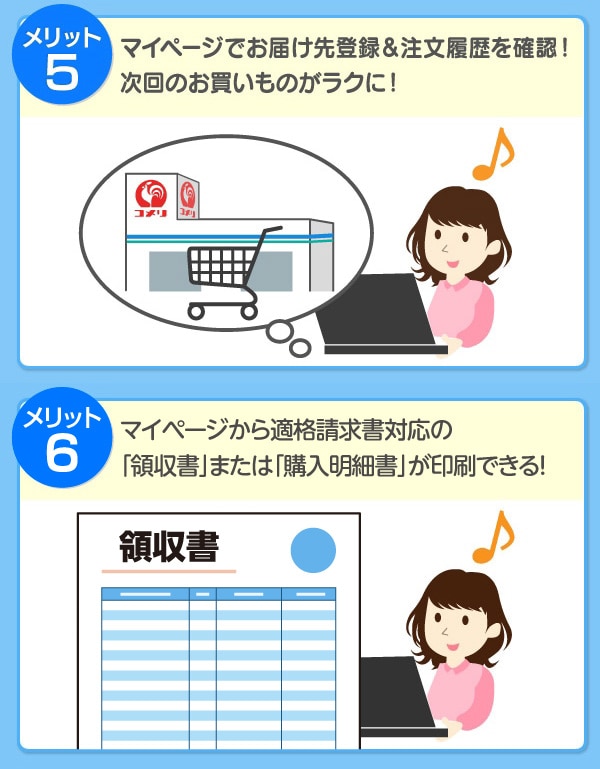 メリット
5

マイページでお届け先登録＆注文履歴を確認！
次回のお買いものがラクに！

コメリ

コメリ

メリット
6

マイページから適格請求書対応の
「領収書」または「購入明細書」が印刷できる！

領収書